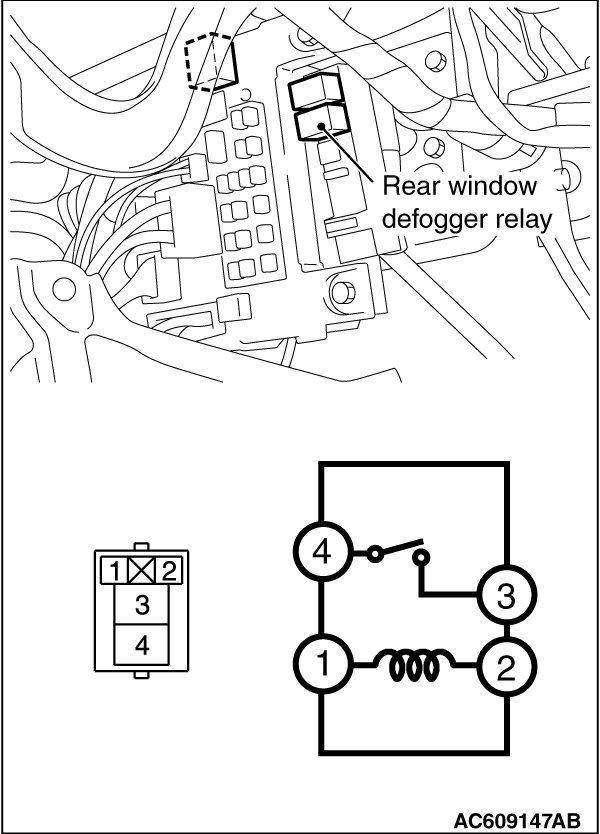 Rear window defogger relay

1 2
3
4

4
3
1
2

AC609147AB