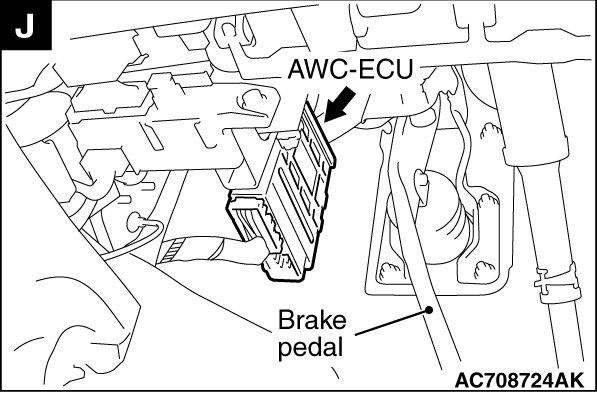 J

AWC-ECU

Brake pedal

AC708724AK