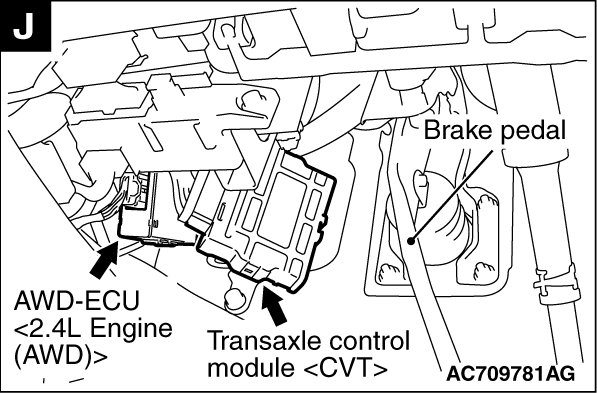 J

Brake pedal

AWD-ECU <2.4L Engine (AWD)>

Transaxle control module <CVT>

AC709781AG