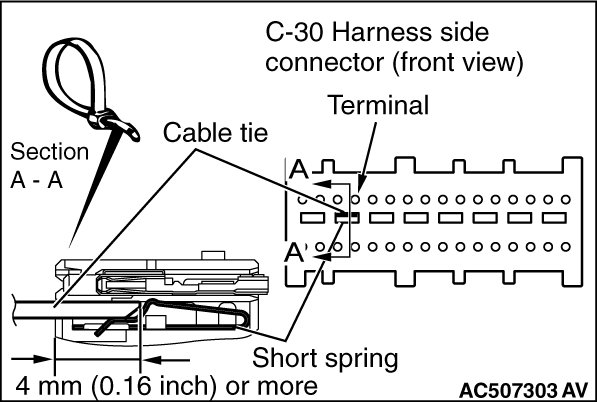 C-30 Harness side connector (front view)

Terminal

Cable tie

Section A - A

A

A

Short spring

4 mm (0.16 inch) or more

AC507303 AV