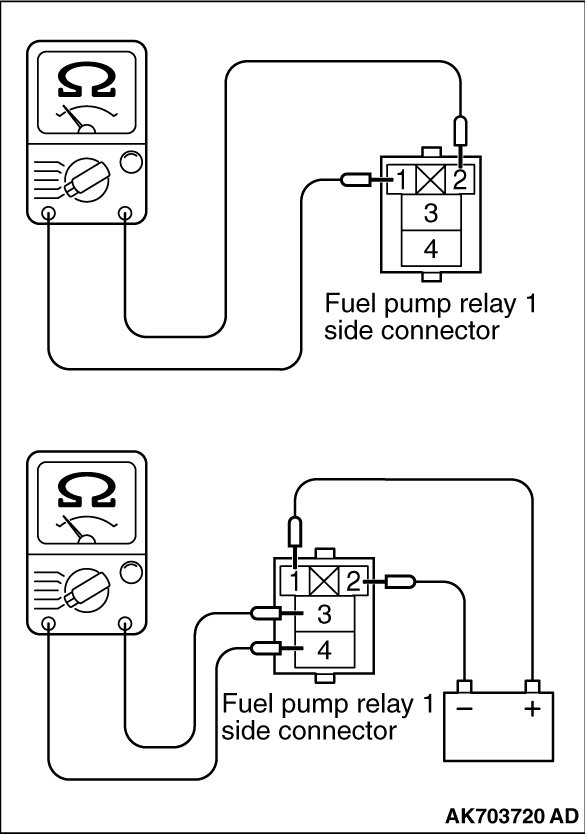 Ω

1 2
3
4

Fuel pump relay 1 side connector

Ω

1 2
3
4

Fuel pump relay 1 side connector

− +

AK703720 AD