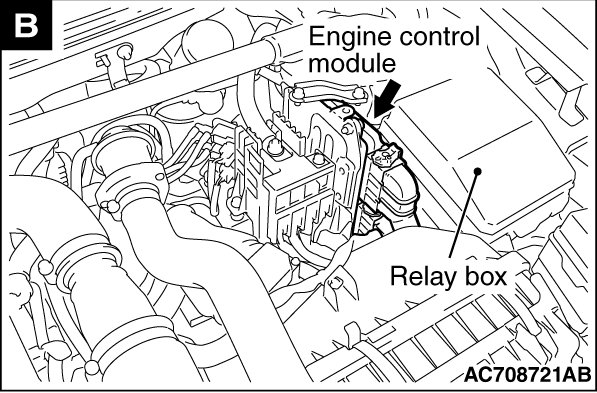 B

Engine control module

Relay box

AC708721AB