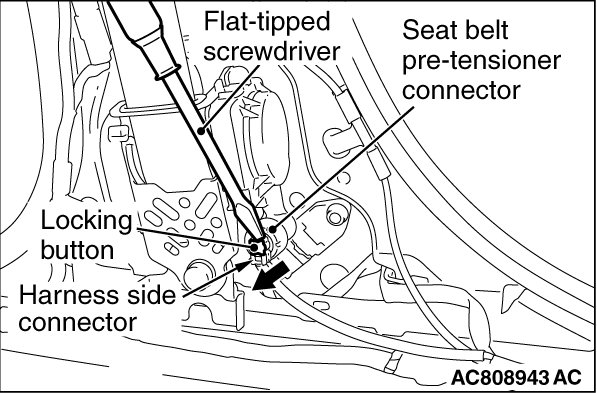 Flat-tipped screwdriver

Seat belt pre-tensioner connector

Locking button

Harness side connector

AC808943 AC