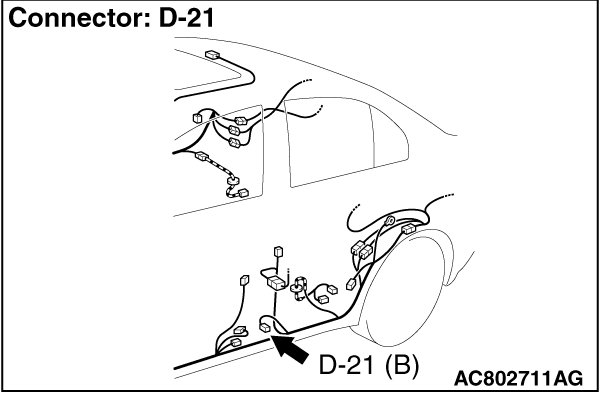 Connector: D-21

D-21 (B)

AC802711AG