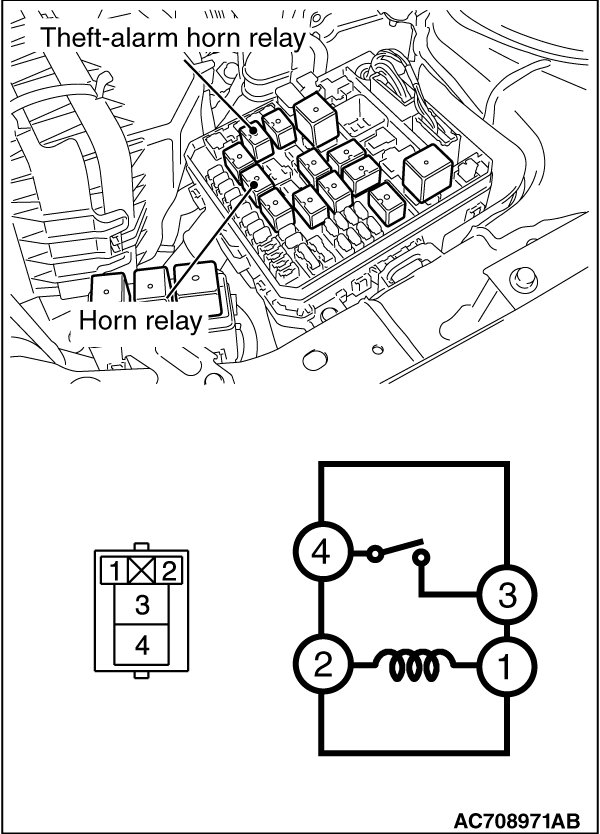 Theft-alarm horn relay

Horn relay

1 2
3
4

4
3
2
1

AC708971AB