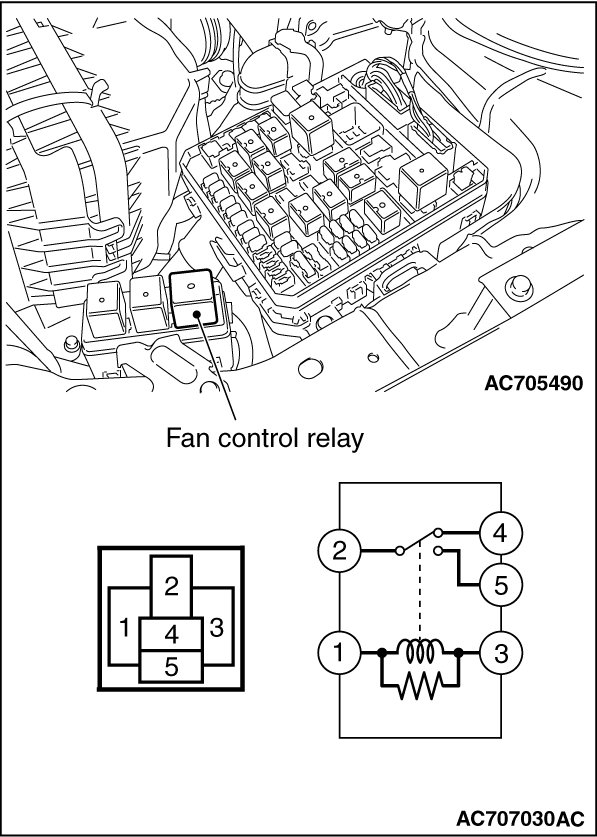 AC705490

Fan control relay

2
1
4
3
5

2
4
5
1
3

AC707030AC