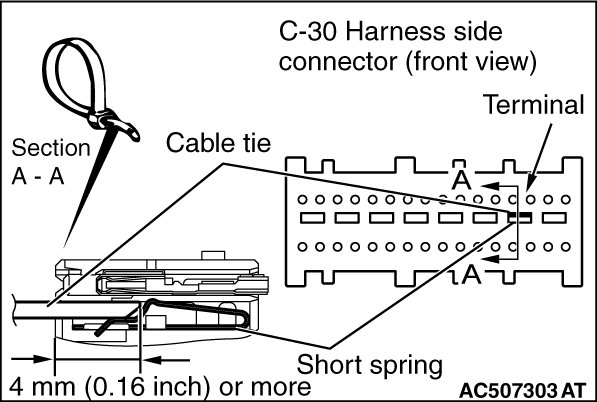 C-30 Harness side connector (front view)

Terminal

Section A - A

Cable tie

A

A

Short spring

4 mm (0.16 inch) or more

AC507303 AT