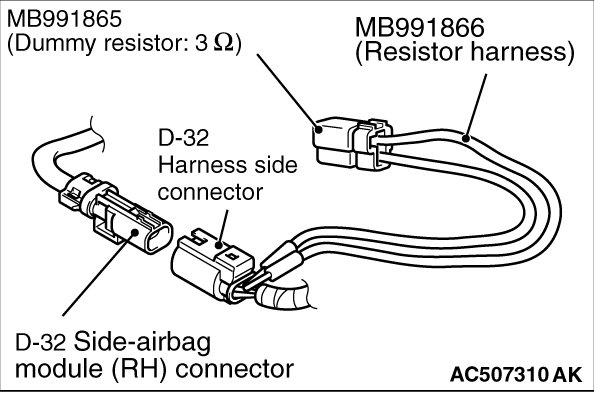 MB991865
(Dummy resistor: 3 $\Omega$)

MB991866
(Resistor harness)

D-32
Harness side
connector

D-32 Side-airbag
module (RH) connector

AC507310 AK