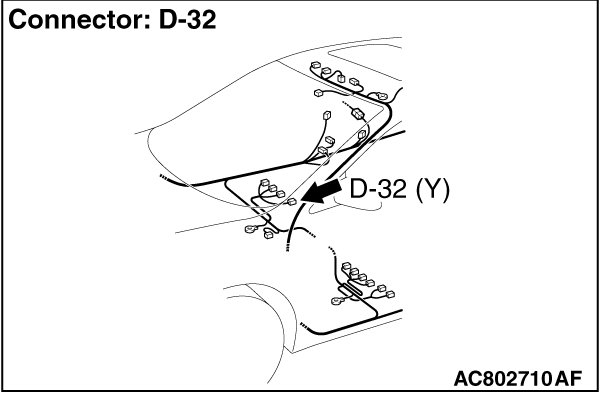 Connector: D-32

D-32 (Y)

AC802710AF