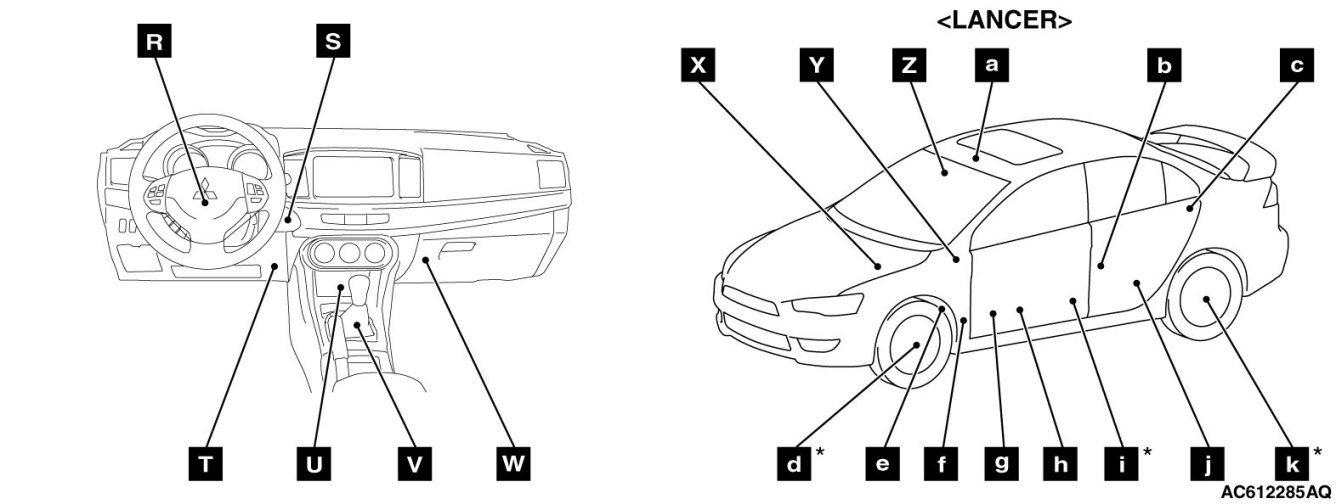 R
S
T
U
V
W

<LANCER>

X
Y
Z
a
b
c
d *
e
f
g
h
i *
j
k *

AC612285AQ