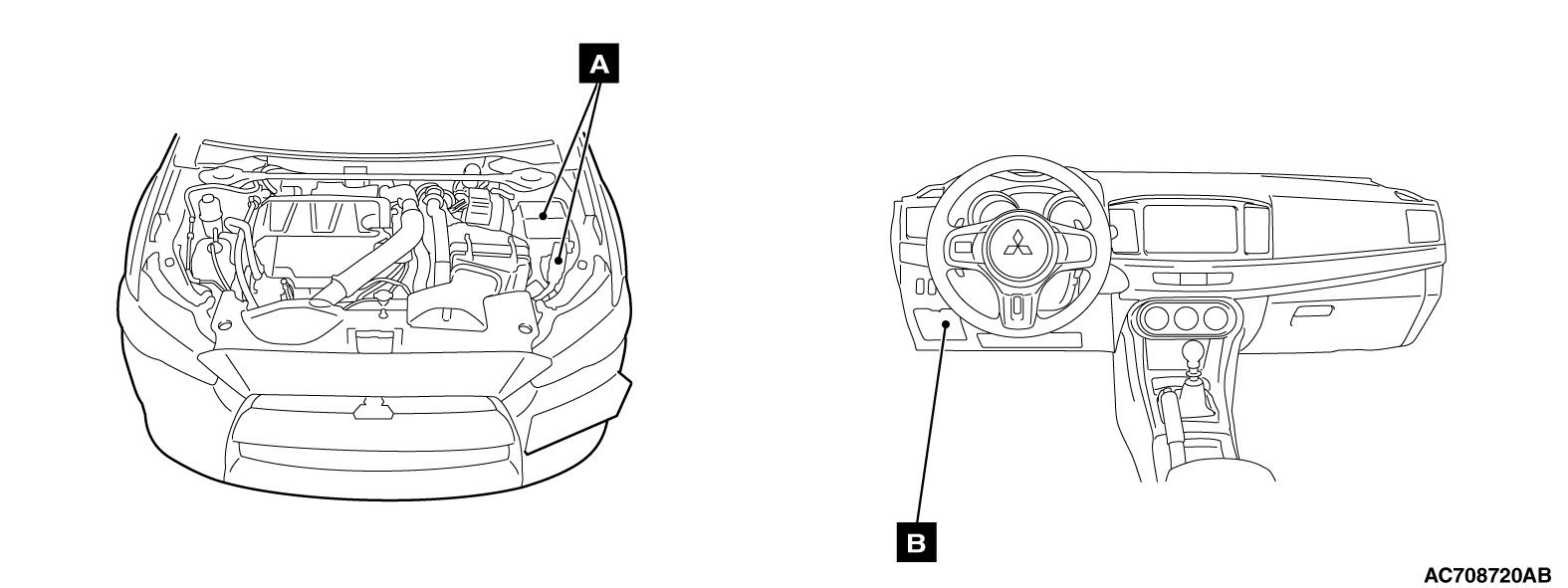 A

B

AC708720AB