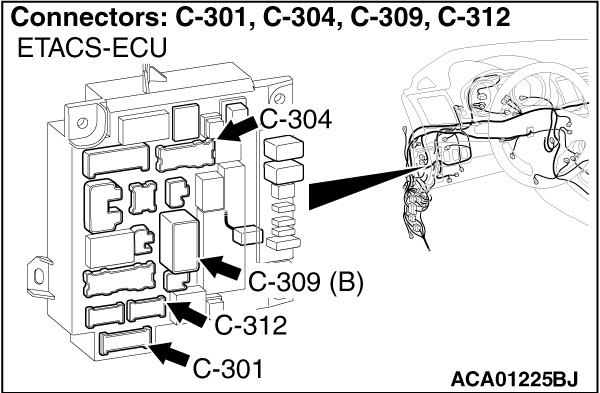 Connectors: C-301, C-304, C-309, C-312
ETACS-ECU

C-304

C-309 (B)

C-312

C-301

ACA01225BJ