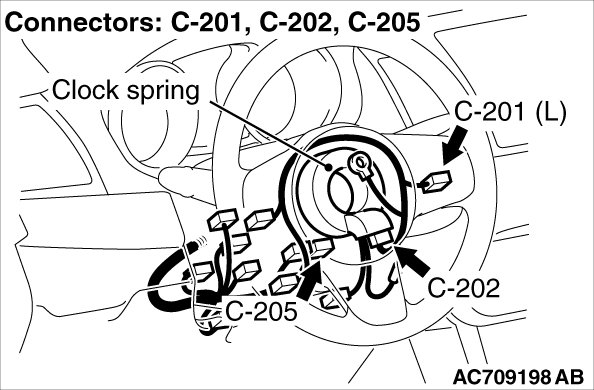 Connectors: C-201, C-202, C-205

Clock spring

C-201 (L)

C-202

C-205

AC709198 AB