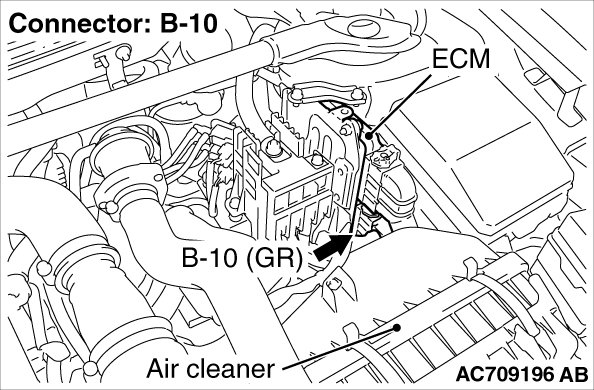 Connector: B-10

ECM

B-10 (GR)

Air cleaner

AC709196 AB