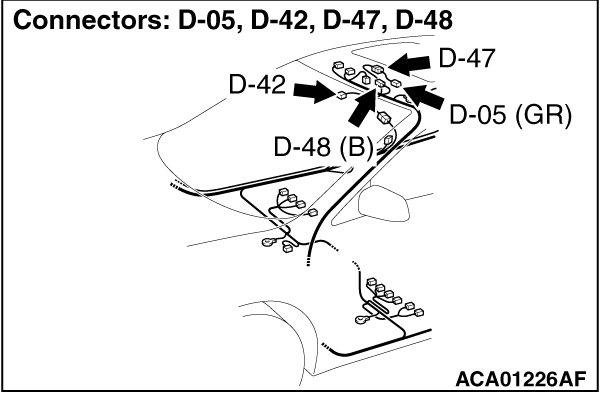 Connectors: D-05, D-42, D-47, D-48

D-47

D-42

D-05 (GR)

D-48 (B)

ACA01226AF