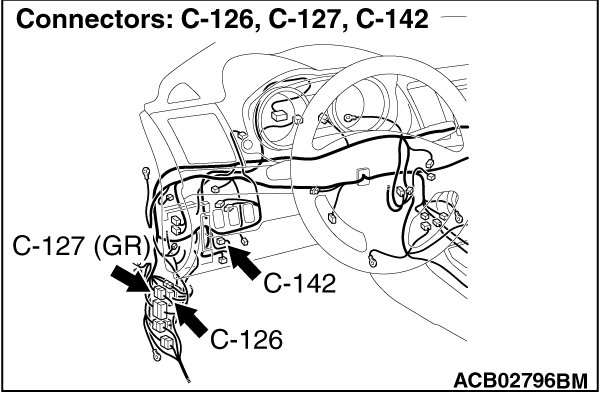 Connectors: C-126, C-127, C-142

C-127 (GR)

C-142

C-126

ACB02796BM