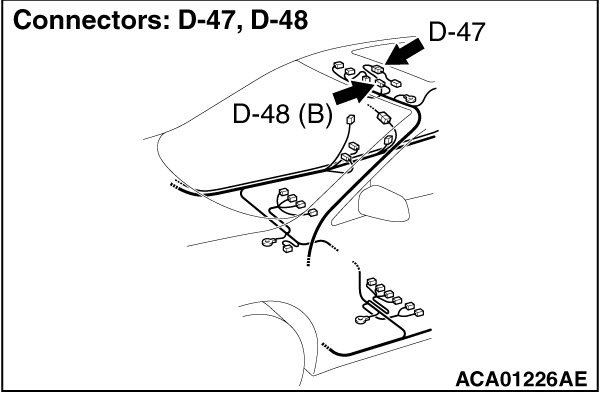 Connectors: D-47, D-48

D-47

D-48 (B)

ACA01226AE