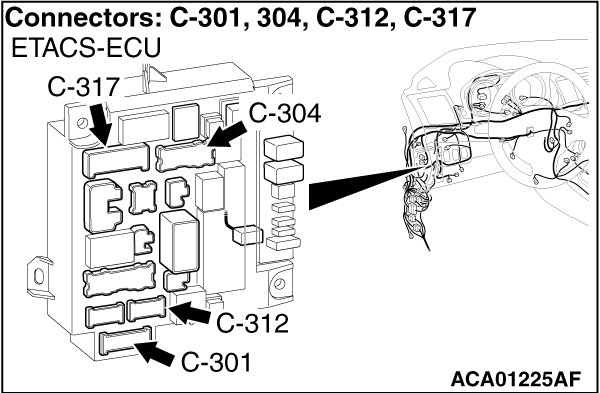 Connectors: C-301, 304, C-312, C-317
ETACS-ECU

C-317
C-304
C-312
C-301

ACA01225AF