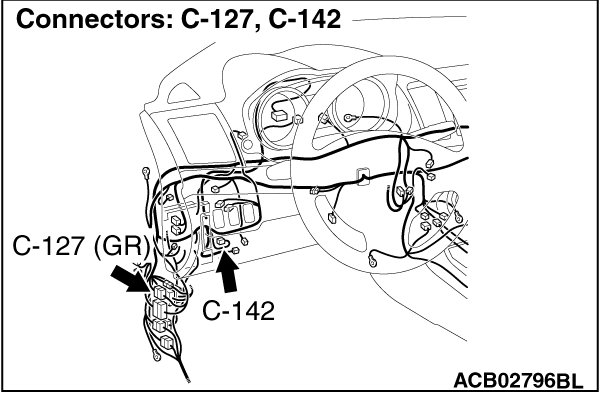 Connectors: C-127, C-142

C-127 (GR)

C-142

ACB02796BL