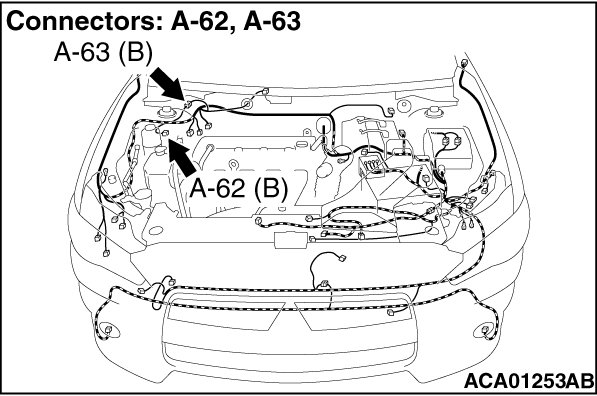 Connectors: A-62, A-63

A-63 (B)

A-62 (B)

ACA01253AB