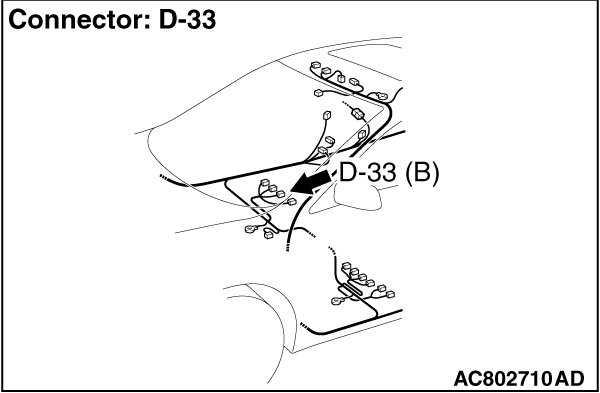 Connector: D-33

D-33 (B)

AC802710AD