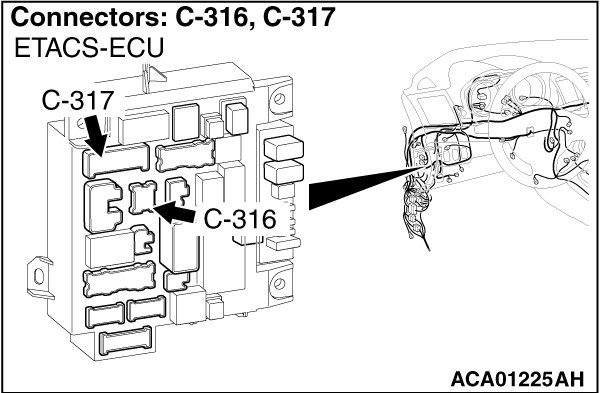 Connectors: C-316, C-317
ETACS-ECU

C-317

C-316

ACA01225AH