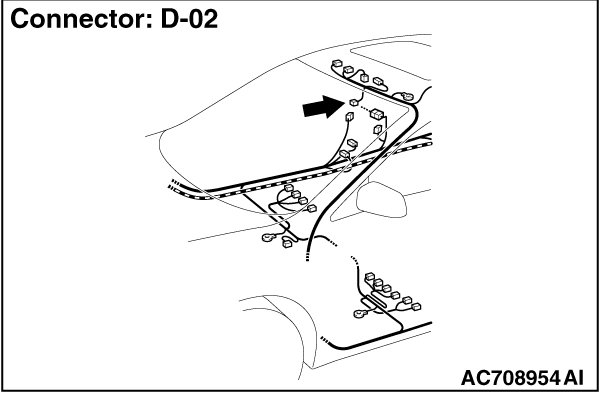 Connector: D-02

AC708954 AI