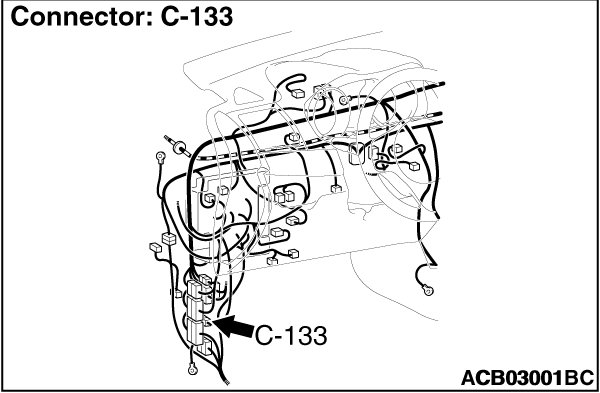 Connector: C-133

C-133

ACB03001BC