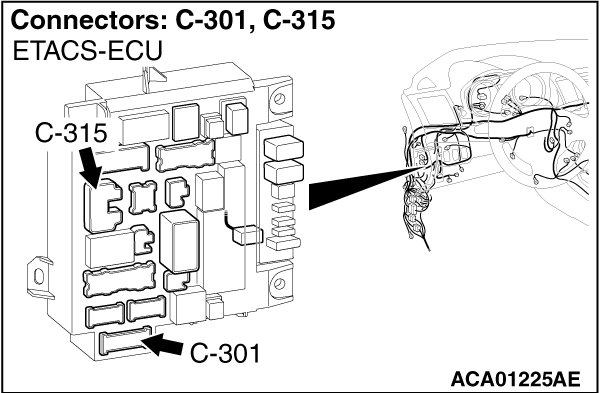 Connectors: C-301, C-315
ETACS-ECU

C-315

C-301

ACA01225AE