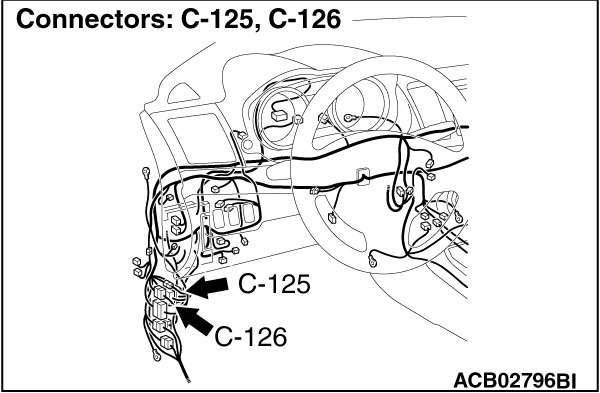 Connectors: C-125, C-126

C-125

C-126

ACB02796BI