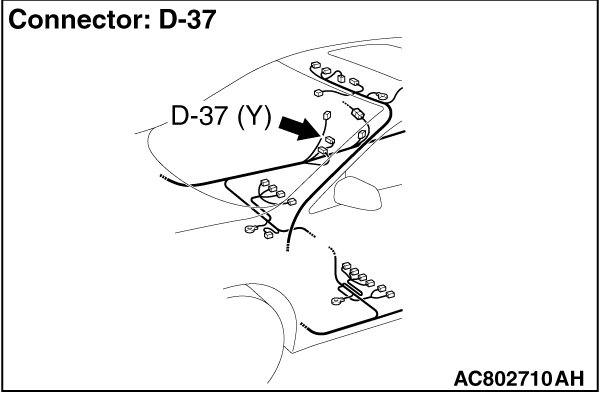 Connector: D-37

D-37 (Y)

AC802710AH