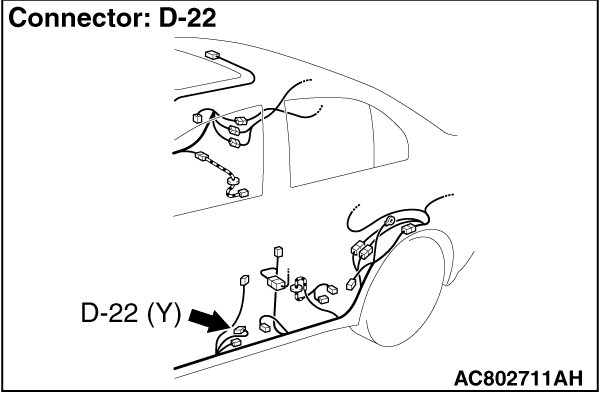 Connector: D-22

D-22 (Y)

AC802711AH