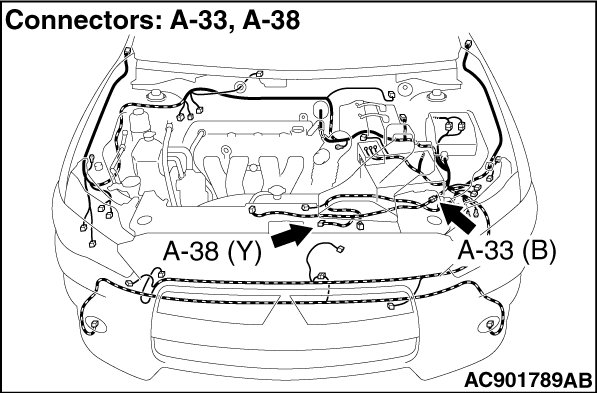 Connectors: A-33, A-38

A-38 (Y)

A-33 (B)

AC901789AB