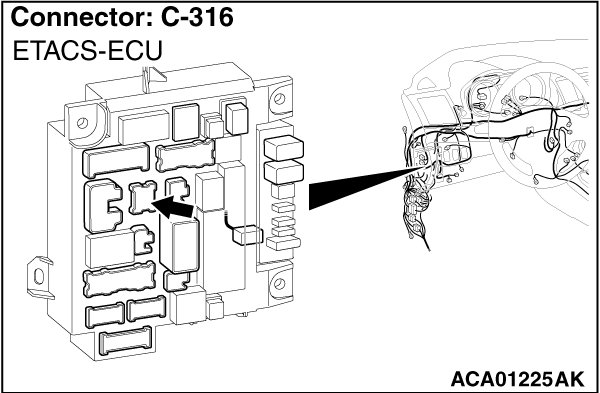 Connector: C-316
ETACS-ECU

ACA01225AK