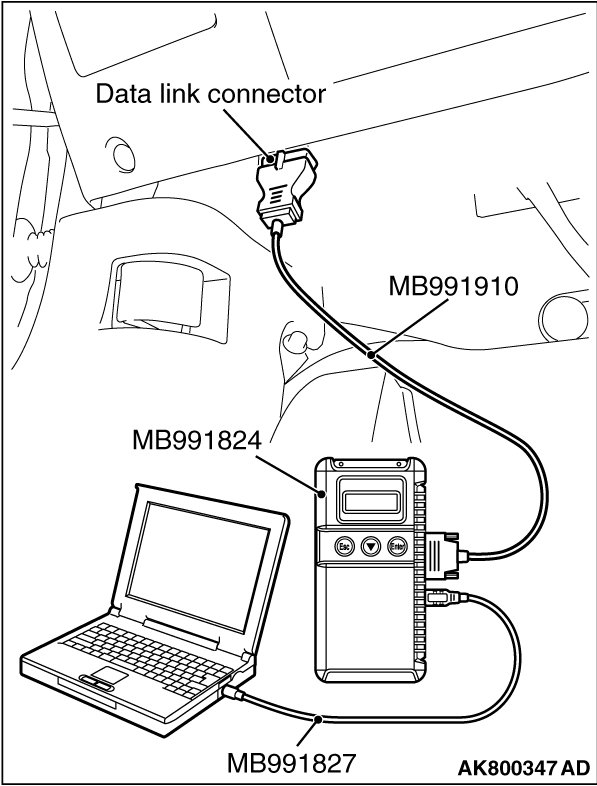 Data link connector

MB991910

MB991824

Esc

Enter

MB991827

AK800347 AD