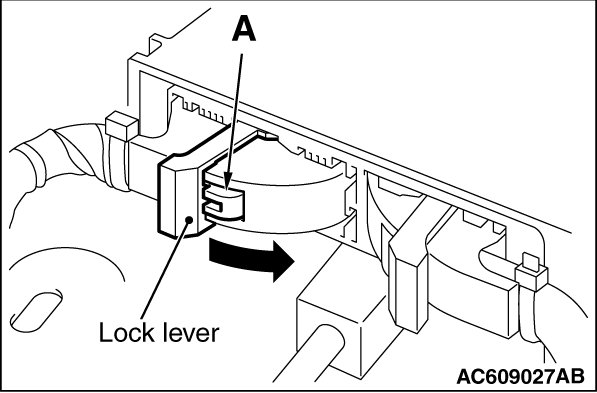 A

Lock lever

AC609027AB