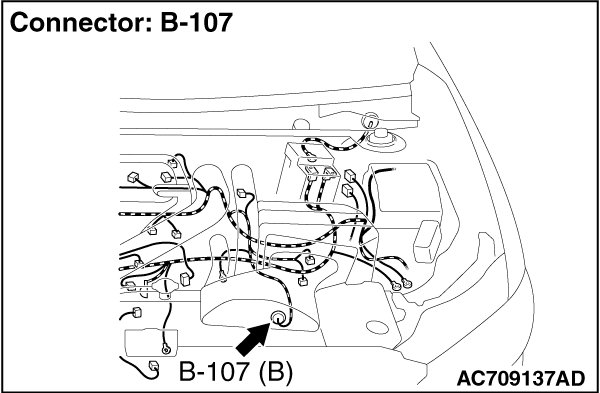 Connector: B-107

B-107 (B)

AC709137AD