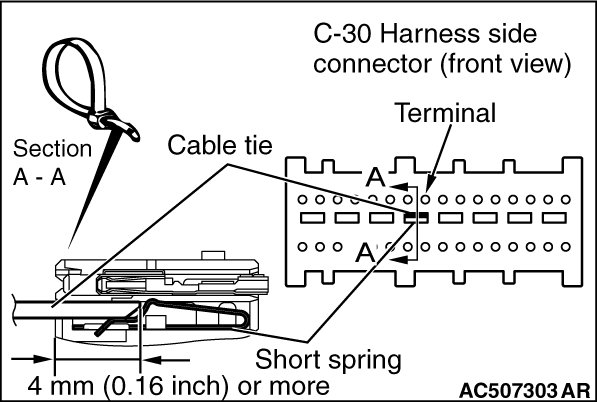 C-30 Harness side connector (front view)

Terminal

Section A - A

Cable tie

A

A

Short spring

4 mm (0.16 inch) or more

AC507303 AR