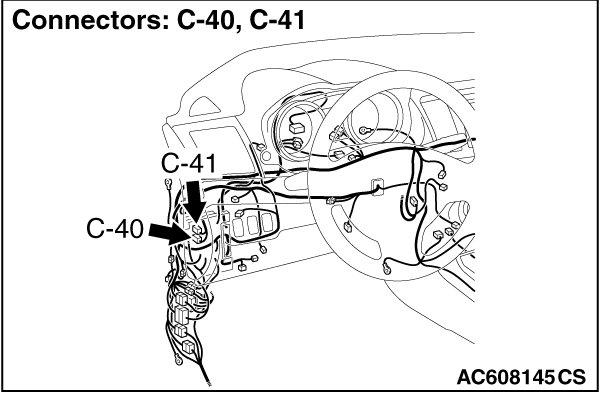 Connectors: C-40, C-41

C-41

C-40

AC608145 CS