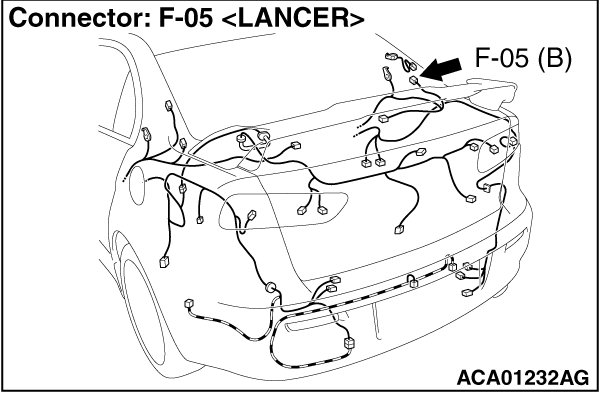 Connector: F-05 <LANCER>

F-05 (B)

ACA01232AG