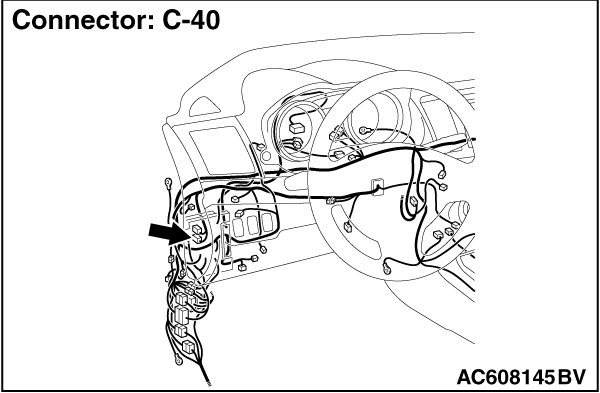 Connector: C-40

AC608145BV