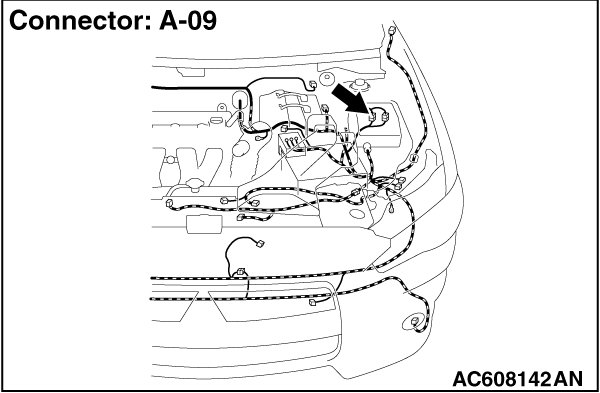 Connector: A-09

AC608142AN