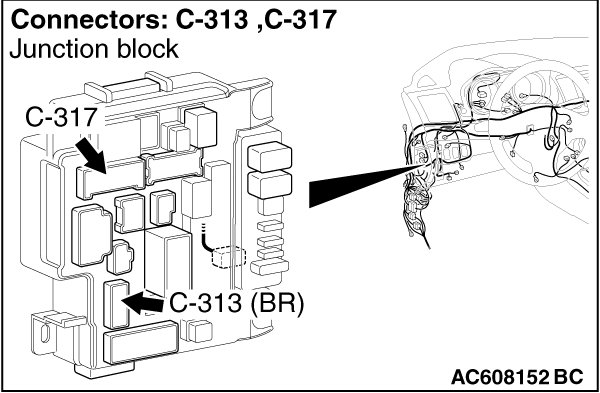 Connectors: C-313 ,C-317
Junction block

C-317

C-313 (BR)

AC608152 BC