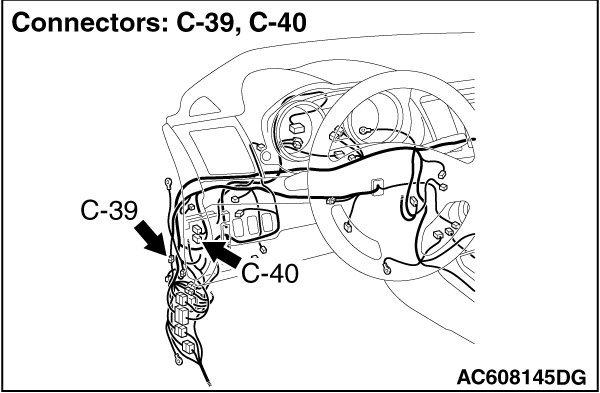 Connectors: C-39, C-40

C-39

C-40

AC608145DG