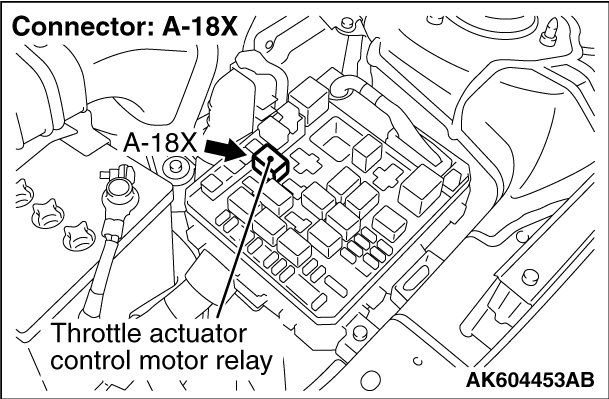 Connector: A-18X

A-18X

Throttle actuator control motor relay

AK604453AB