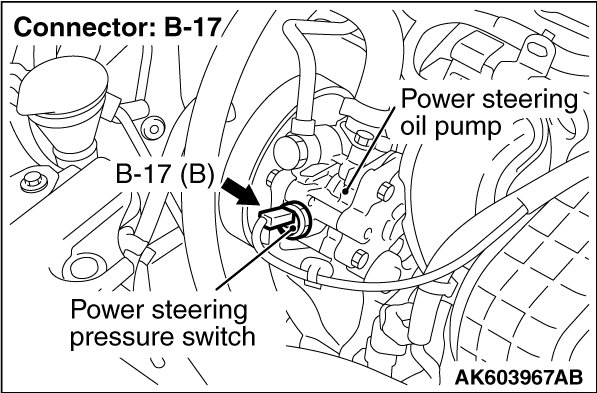 Connector: B-17

Power steering oil pump

B-17 (B)

Power steering pressure switch

AK603967AB