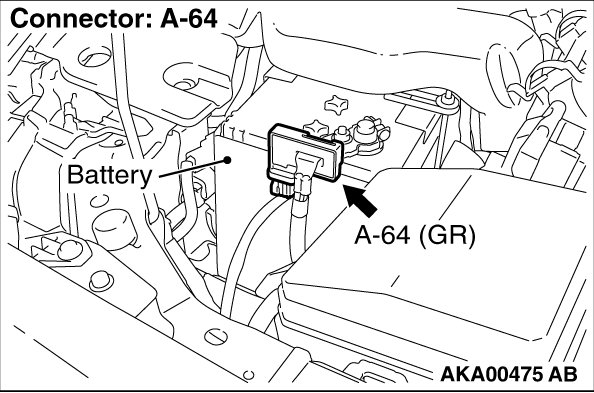 Connector: A-64

Battery

A-64 (GR)

AKA00475 AB