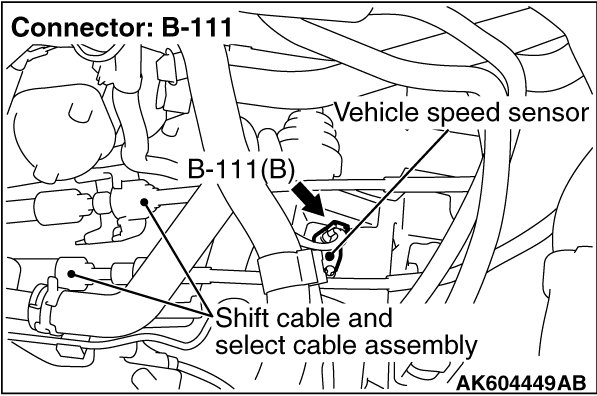 Connector: B-111

Vehicle speed sensor

B-111(B)

Shift cable and select cable assembly

AK604449AB