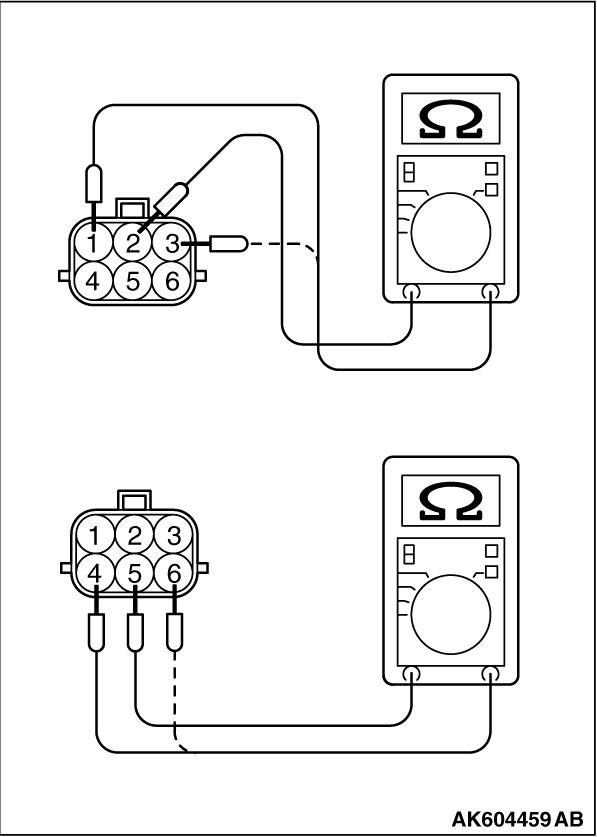 Ω

1 2 3
4 5 6

Ω

1 2 3
4 5 6

AK604459 AB