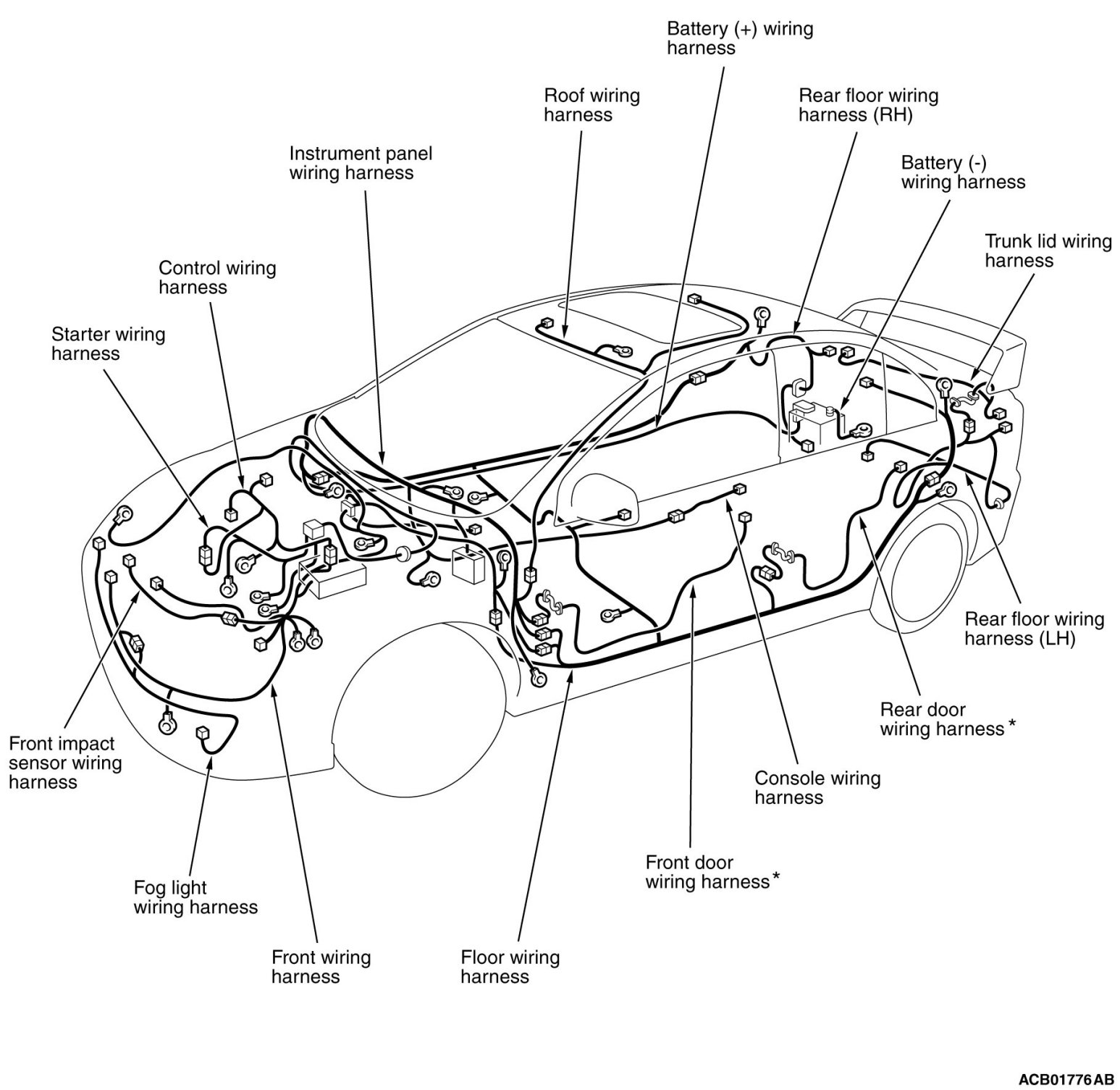 Battery (+) wiring harness

Roof wiring harness

Rear floor wiring harness (RH)

Instrument panel wiring harness

Battery (-) wiring harness

Trunk lid wiring harness

Control wiring harness

Starter wiring harness

Rear floor wiring harness (LH)

Rear door wiring harness *

Front impact sensor wiring harness

Console wiring harness

Front door wiring harness *

Fog light wiring harness

Front wiring harness

Floor wiring harness

ACB01776AB